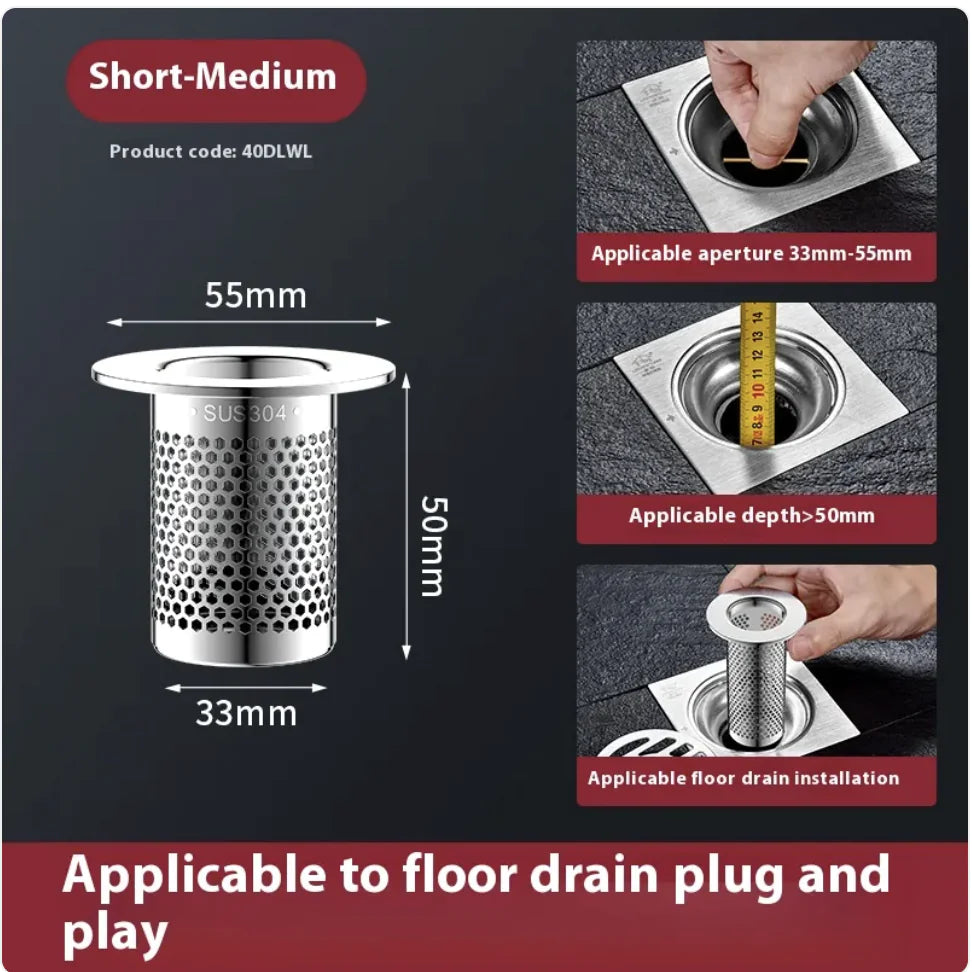 Short-Medium

Product code: 40DLWL

55mm

SUS304

50mm

33mm

Applicable aperture 33mm-55mm

7 8 9 10 11 12 13 14

Applicable depth>50mm

Applicable floor drain installation

Applicable to floor drain plug and play